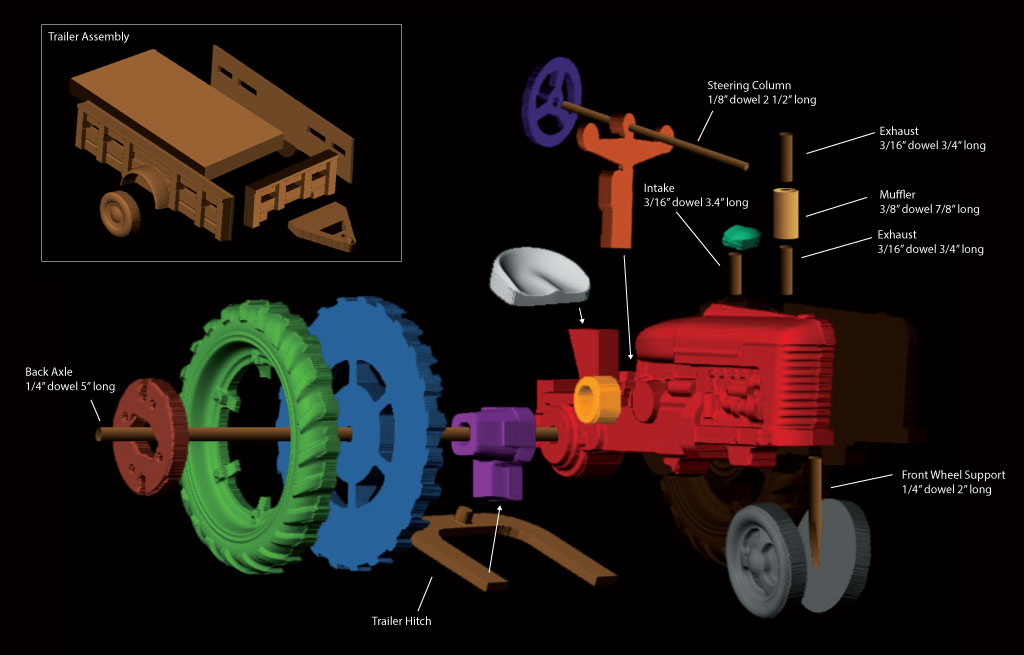 Trailer Assembly

Steering Column
1/8" dowel 2 1/2" long

Exhaust
3/16" dowel 3/4" long

Intake
3/16" dowel 3.4" long

Muffler
3/8" dowel 7/8" long

Exhaust
3/16" dowel 3/4" long

Back Axle
1/4" dowel 5" long

Front Wheel Support
1/4" dowel 2" long

Trailer Hitch